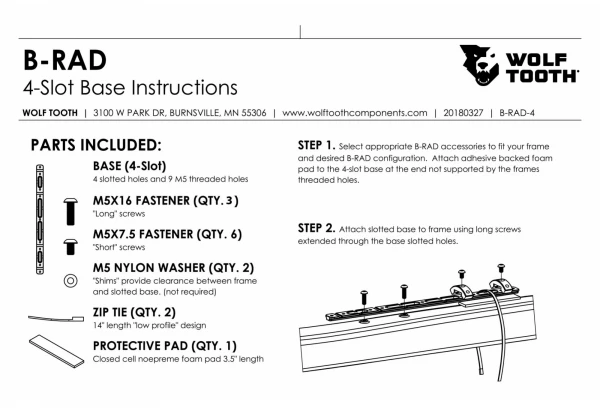 B-RAD
4-Slot Base Instructions

WOLF TOOTH

WOLF TOOTH | 3100 W PARK DR, BURNSVILLE, MN 55306 | www.wolftoothcomponents.com | 20180327 | B-RAD-4

PARTS INCLUDED:

BASE (4-Slot)
4 slotted holes and 9 M5 threaded holes

M5X16 FASTENER (QTY. 3)
"Long" screws

M5X7.5 FASTENER (QTY. 6)
"Short" screws

M5 NYLON WASHER (QTY. 2)
"Shims" provide clearance between frame and slotted base. (not required)

ZIP TIE (QTY. 2)
14" length "low profile" design

PROTECTIVE PAD (QTY. 1)
Closed cell noepreme foam pad 3.5" length

STEP 1. Select appropriate B-RAD accessories to fit your frame and desired B-RAD configuration. Attach adhesive backed foam pad to the 4-slot base at the end not supported by the frames threaded holes.

STEP 2. Attach slotted base to frame using long screws extended through the base slotted holes.