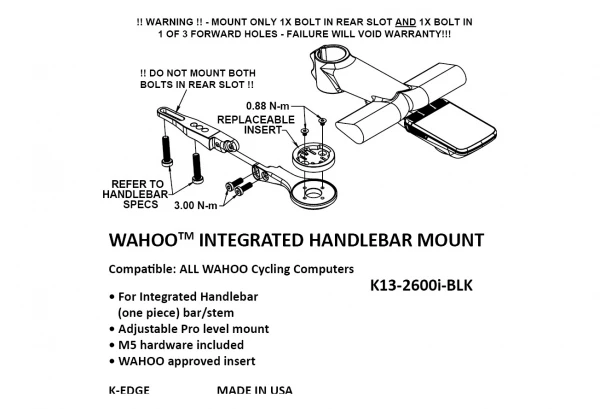 !! WARNING !! - MOUNT ONLY 1X BOLT IN REAR SLOT AND 1X BOLT IN 1 OF 3 FORWARD HOLES - FAILURE WILL VOID WARRANTY!!!

!! DO NOT MOUNT BOTH BOLTS IN REAR SLOT !!

0.88 N-m

REPLACEABLE INSERT

REFER TO HANDLEBAR SPECS

3.00 N-m

WAHOO™ INTEGRATED HANDLEBAR MOUNT

Compatible: ALL WAHOO Cycling Computers

K13-2600i-BLK

• For Integrated Handlebar (one piece) bar/stem
• Adjustable Pro level mount
• M5 hardware included
• WAHOO approved insert

K-EDGE

MADE IN USA