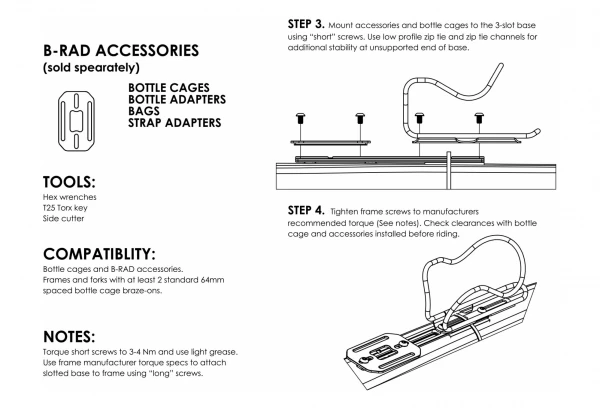 B-RAD ACCESSORIES
(sold spearately)

BOTTLE CAGES
BOTTLE ADAPTERS
BAGS
STRAP ADAPTERS

TOOLS:
Hex wrenches
T25 Torx key
Side cutter

COMPATIBLITY:
Bottle cages and B-RAD accessories.
Frames and forks with at least 2 standard 64mm spaced bottle cage braze-ons.

NOTES:
Torque short screws to 3-4 Nm and use light grease.
Use frame manufacturer torque specs to attach slotted base to frame using "long" screws.

STEP 3. Mount accessories and bottle cages to the 3-slot base using "short" screws. Use low profile zip tie and zip tie channels for additional stability at unsupported end of base.

STEP 4. Tighten frame screws to manufacturers recommended torque (See notes). Check clearances with bottle cage and accessories installed before riding.