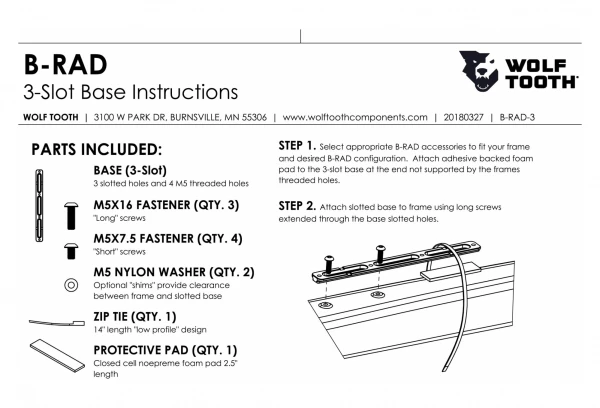 B-RAD
3-Slot Base Instructions

WOLF TOOTH

WOLF TOOTH | 3100 W PARK DR, BURNSVILLE, MN 55306 | www.wolftoothcomponents.com | 20180327 | B-RAD-3

PARTS INCLUDED:

BASE (3-Slot)
3 slotted holes and 4 M5 threaded holes

M5X16 FASTENER (QTY. 3)
"Long" screws

M5X7.5 FASTENER (QTY. 4)
"Short" screws

M5 NYLON WASHER (QTY. 2)
Optional "shims" provide clearance between frame and slotted base

ZIP TIE (QTY. 1)
14" length "low profile" design

PROTECTIVE PAD (QTY. 1)
Closed cell noepreme foam pad 2.5" length

STEP 1. Select appropriate B-RAD accessories to fit your frame and desired B-RAD configuration. Attach adhesive backed foam pad to the 3-slot base at the end not supported by the frames threaded holes.

STEP 2. Attach slotted base to frame using long screws extended through the base slotted holes.