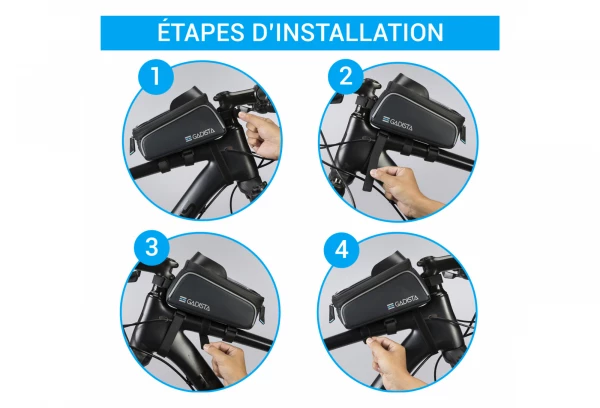 ÉTAPES D'INSTALLATION

1

GADISTA

2

GADISTA

3

GADISTA

4

GADISTA